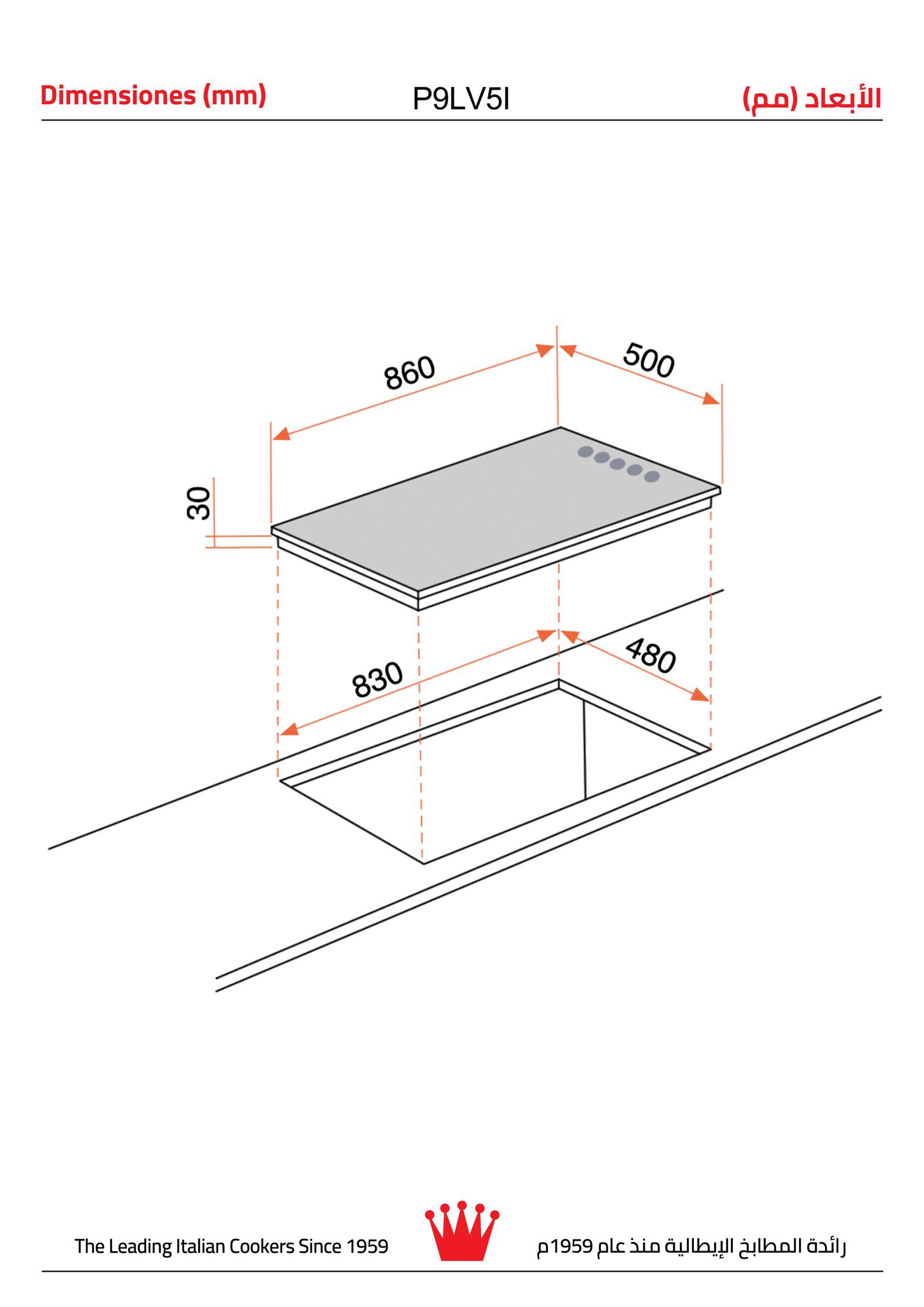 Dimensiones (mm)

P9LV5I

الأبعاد (مم)

860

500

30

830

480

The Leading Italian Cookers Since 1959

رائدة المطابخ الإيطالية منذ عام 1959م